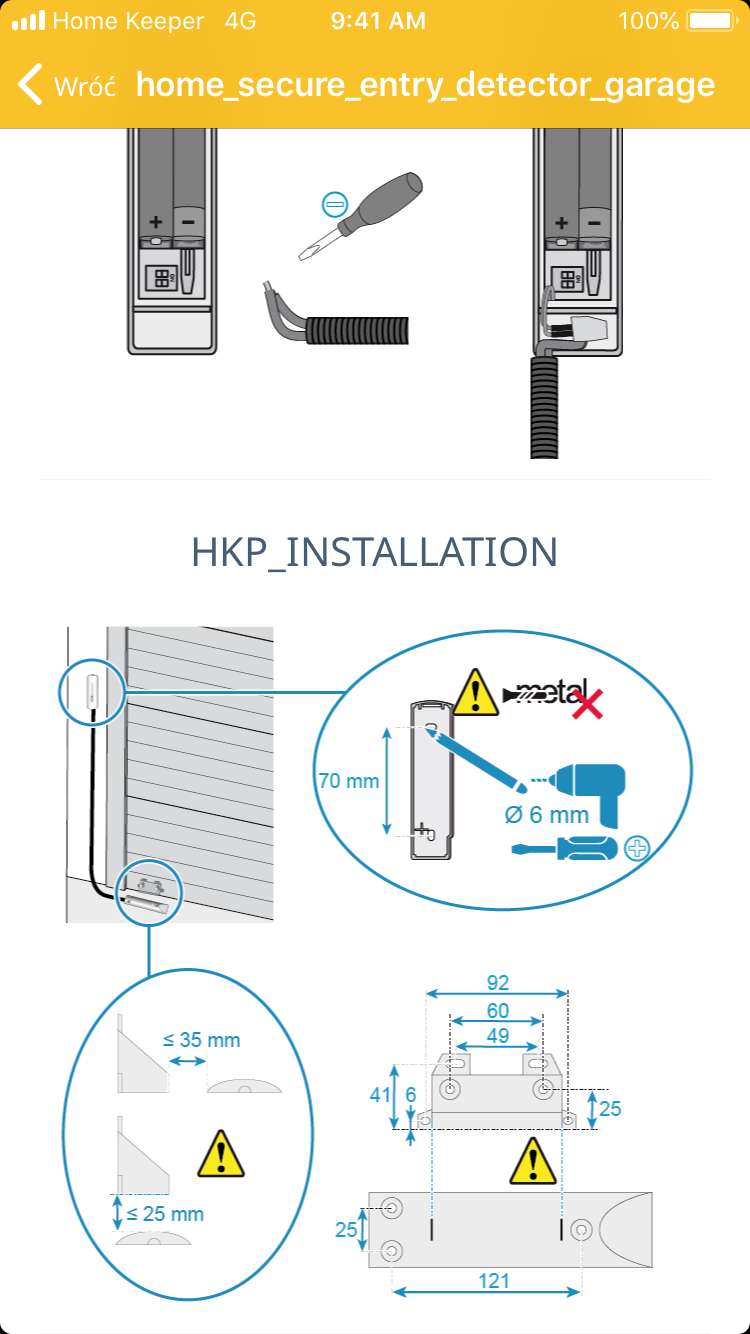 Home Keeper 4G 9:41 AM 100%

Wróć home_secure_entry_detector_garage

+ −

+ −

HKP_INSTALLATION

metal

70 mm

Ø 6 mm

≤ 35 mm

≤ 25 mm

92

60

49

41

6

25

25

121